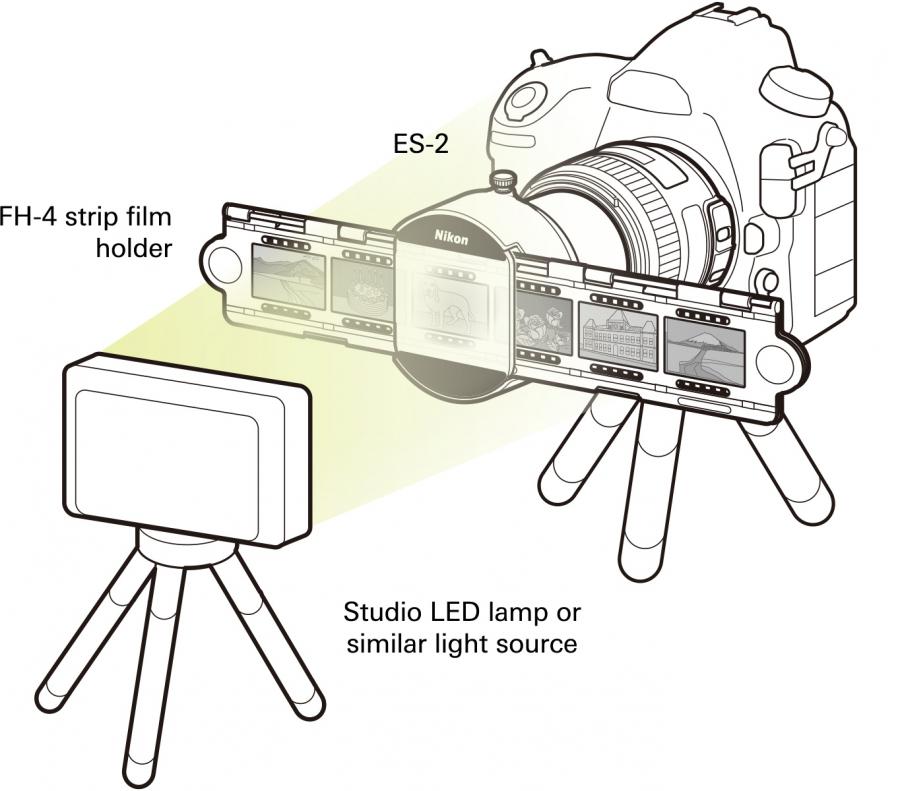 ES-2

FH-4 strip film holder

Nikon

Studio LED lamp or similar light source